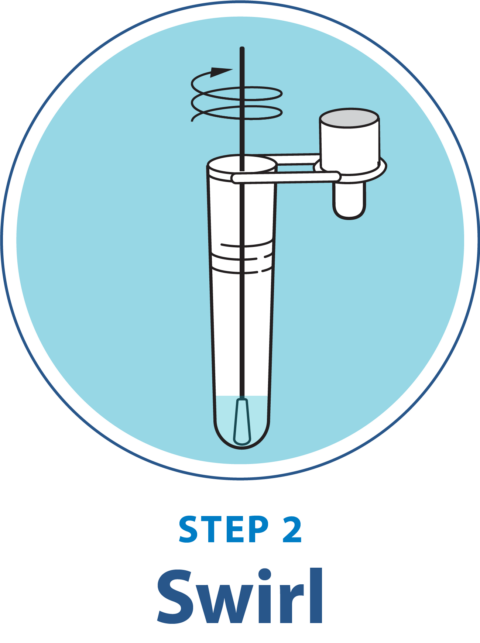 STEP 2
Swirl