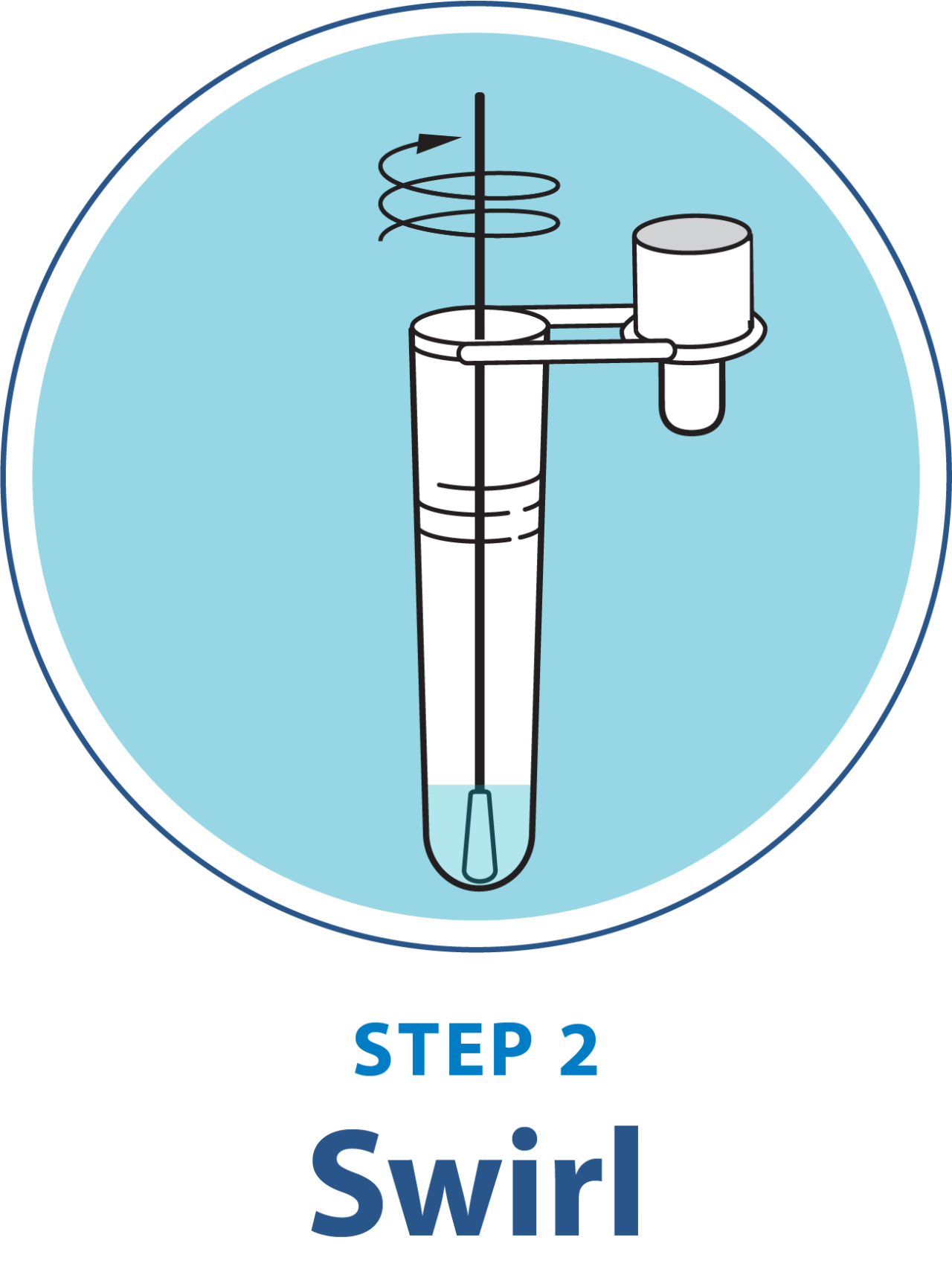 STEP 2
Swirl