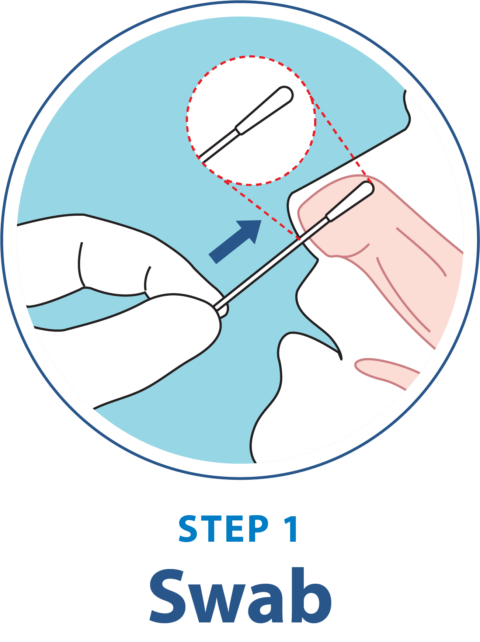 STEP 1
Swab